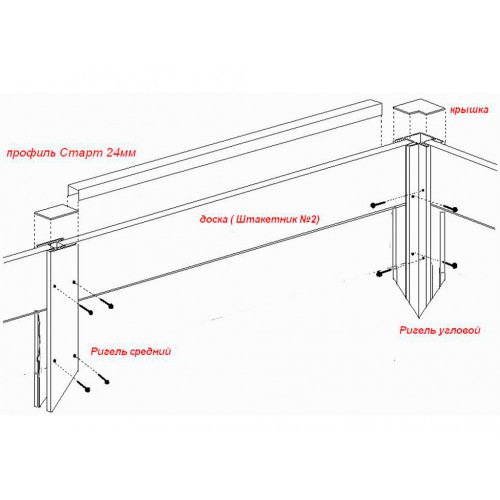 крышка

профиль Старт 24мм

доска ( Штакетник №2)

Ригель угловой

Ригель средний